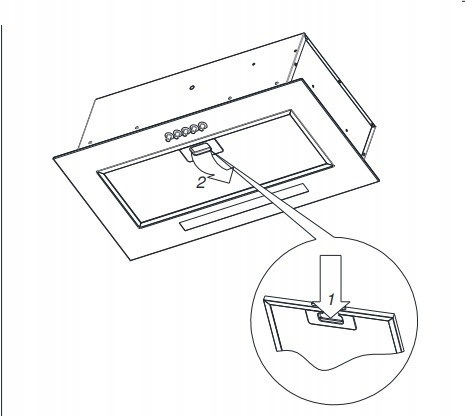 2

1