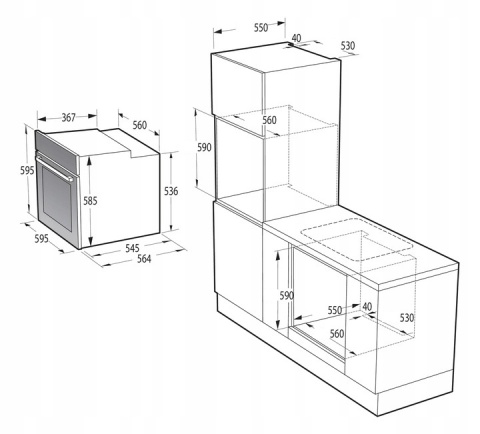 367
560
595
585
536
595
545
564

550
40
530
560
590
590
550
40
530
560